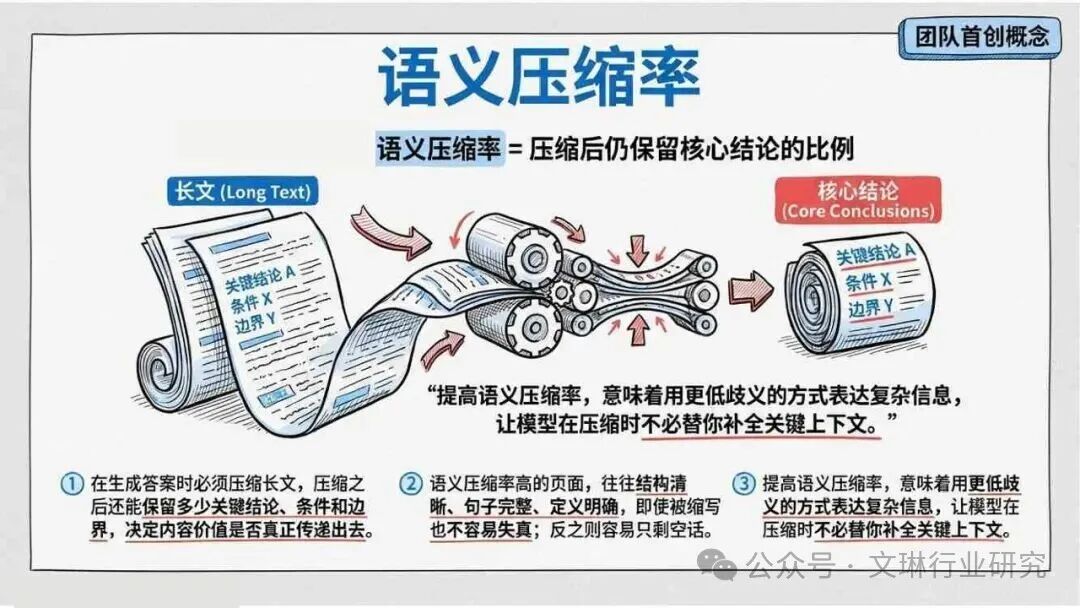 团队首创概念

语义压缩率

语义压缩率 = 压缩后仍保留核心结论的比例

长文 (Long Text)

关键结论 A
条件 X
边界 Y

核心结论 (Core Conclusions)

关键结论 A
条件 X
边界 Y

“提高语义压缩率，意味着用更低歧义的方式表达复杂信息，让模型在压缩时不必替你补全关键上下文。”

① 在生成答案时必须压缩长文，压缩之后还能保留多少关键结论、条件和边界，决定内容价值是否真正传递出去。

② 语义压缩率高的页面，往往结构清晰、句子完整、定义明确，即使被缩写也不容易失真；反之则容易只剩空话。

③ 提高语义压缩率，意味着用更低歧义的方式表达复杂信息，让模型在压缩时不必替你补全关键上下文。

公众号 · 文琳行业研究